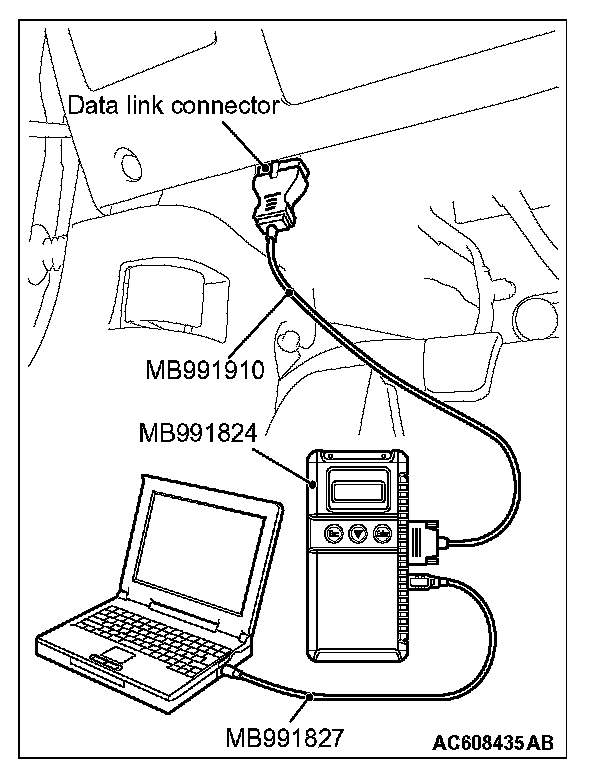 Data link connector

MB991910

MB991824

MB991827

AC608435AB