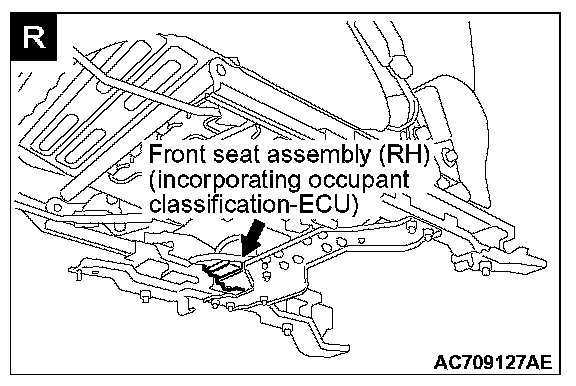 R

Front seat assembly (RH) (incorporating occupant classification-ECU)

AC709127AE