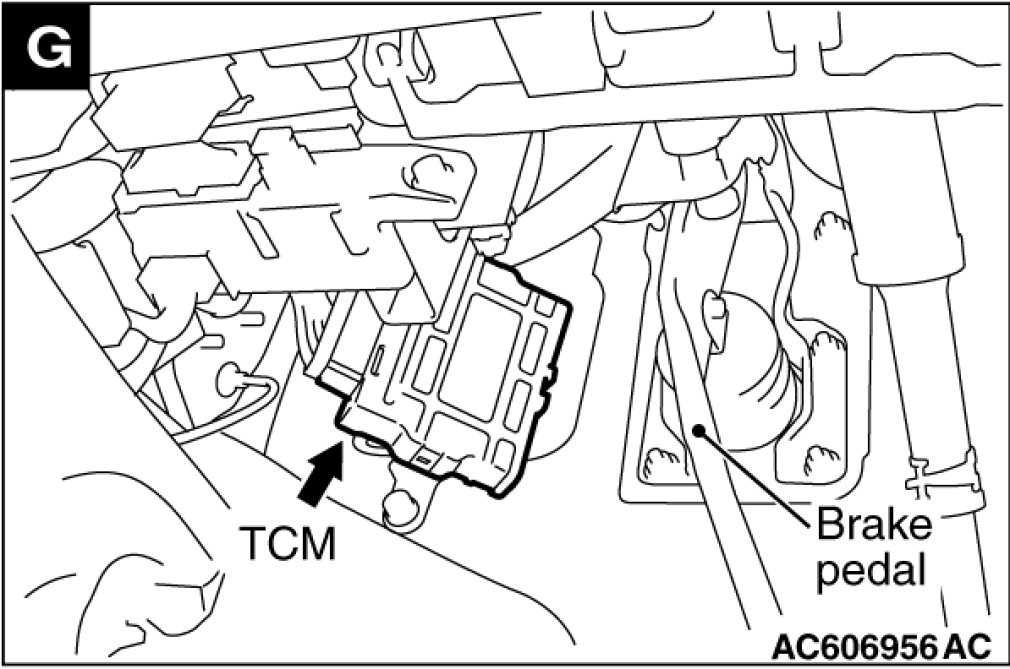 G

TCM

Brake pedal

AC606956 AC