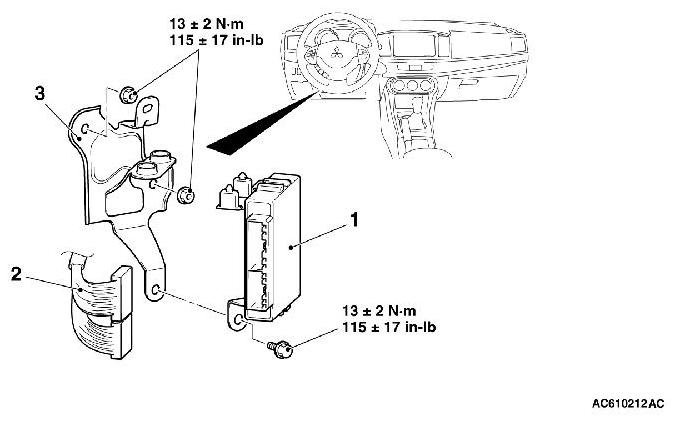 13 ± 2 N·m
115 ± 17 in-lb

3

1

2

13 ± 2 N·m
115 ± 17 in-lb

AC610212AC