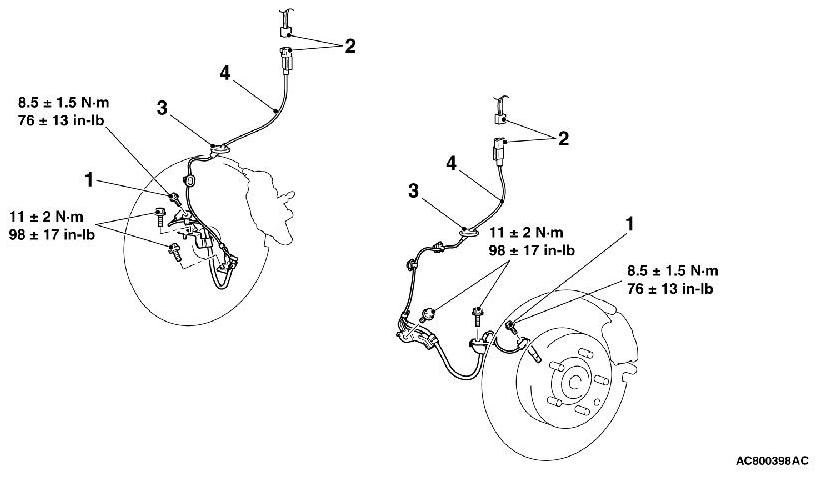 2

4

8.5 ± 1.5 N·m
76 ± 13 in-lb

3

1

11 ± 2 N·m
98 ± 17 in-lb

2

4

3

11 ± 2 N·m
98 ± 17 in-lb

1

8.5 ± 1.5 N·m
76 ± 13 in-lb

AC800398AC