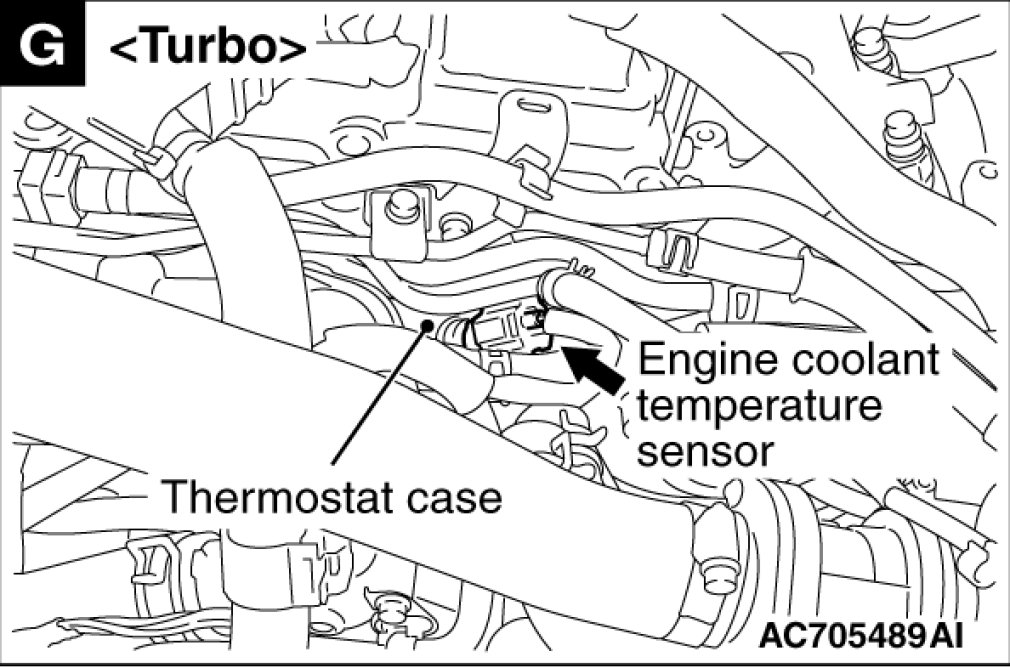 G <Turbo>

Engine coolant temperature sensor

Thermostat case

AC705489AI