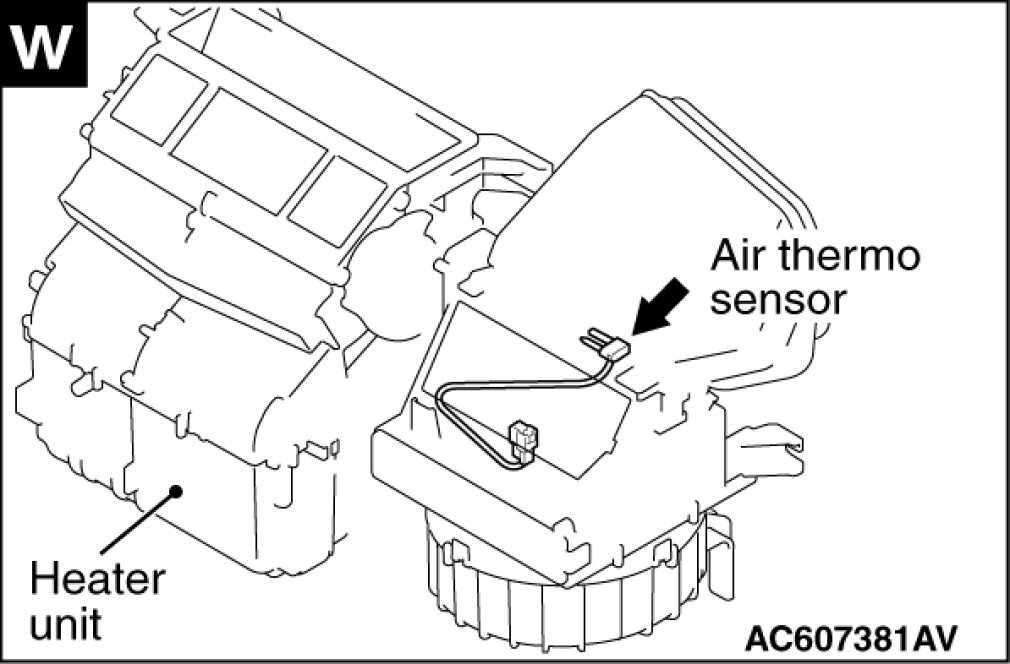 W

Air thermo sensor

Heater unit

AC607381AV