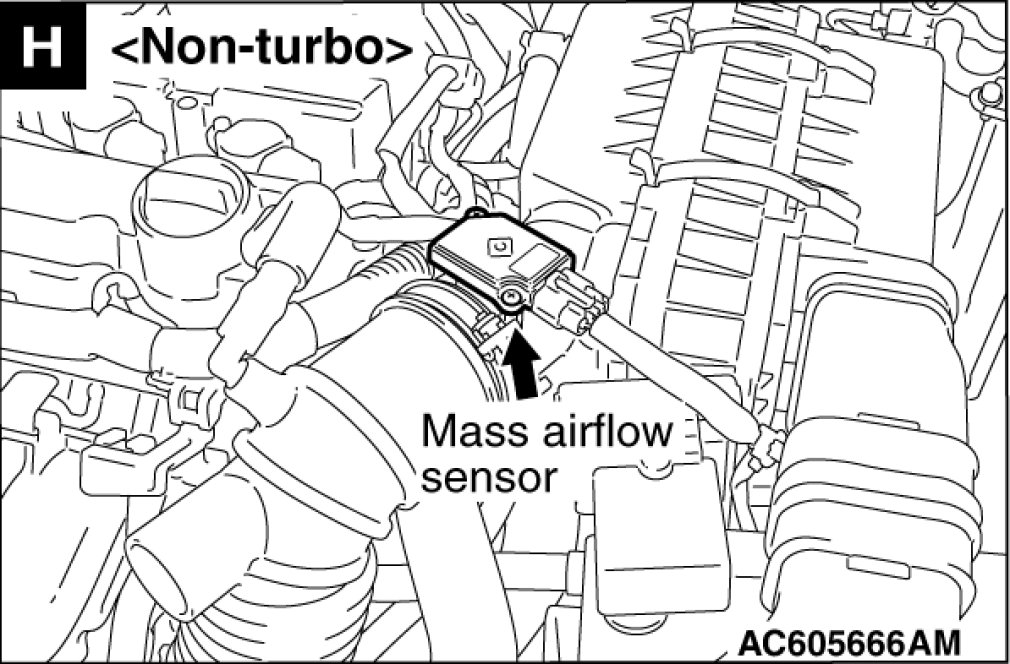 H <Non-turbo>

Mass airflow sensor

AC605666AM