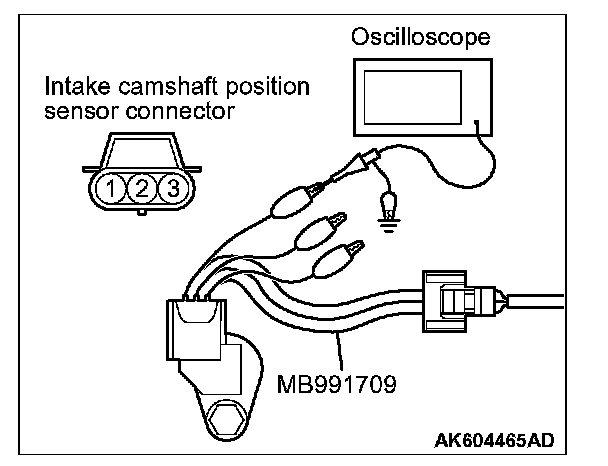 Oscilloscope

Intake camshaft position sensor connector

1 2 3

MB991709

AK604465AD