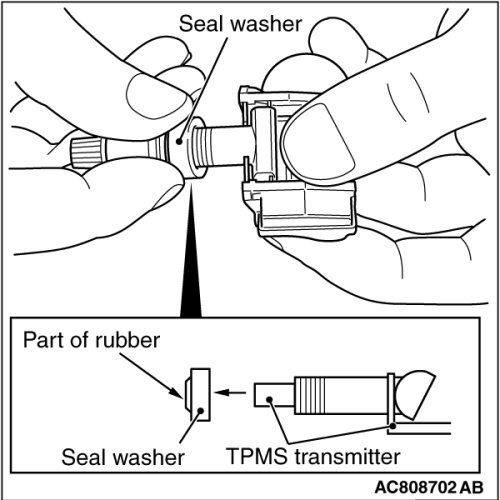 Seal washer

Part of rubber

Seal washer

TPMS transmitter

AC808702 AB