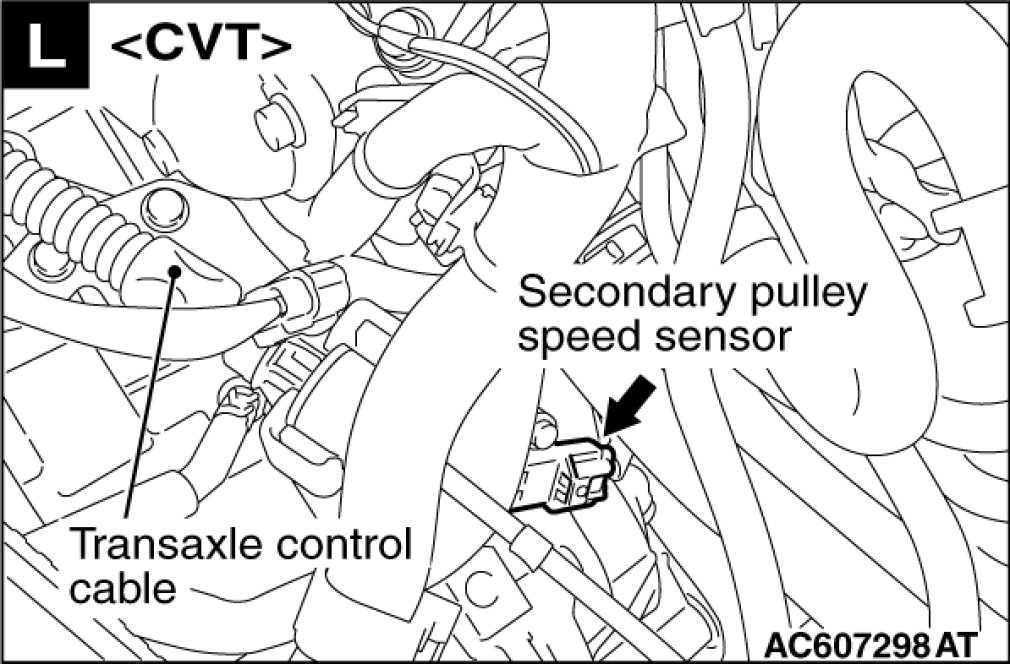 L <CVT>

Secondary pulley speed sensor

Transaxle control cable

AC607298 AT