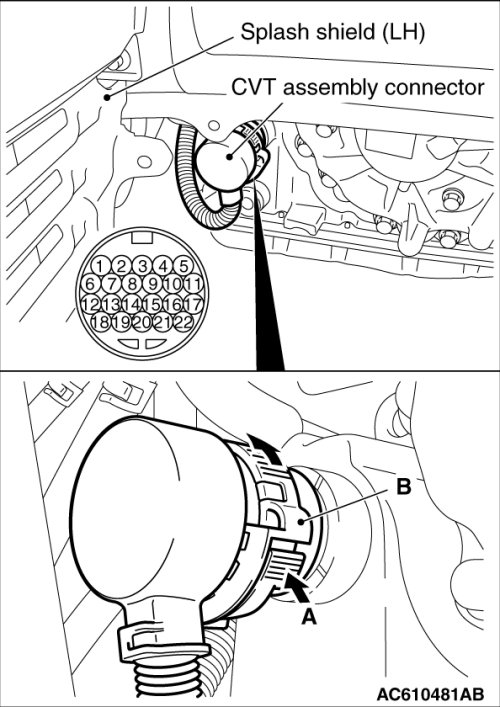 Splash shield (LH)

CVT assembly connector

1 2 3 4 5
6 7 8 9 10 11
12 13 14 15 16 17
18 19 20 21 22

B

A

AC610481AB