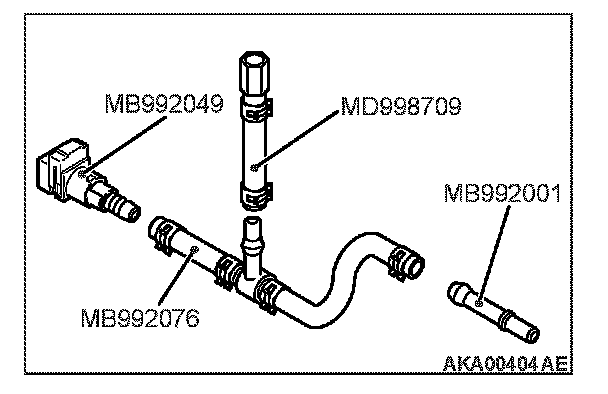 MB992049

MD998709

MB992001

MB992076

AKA00404 AE