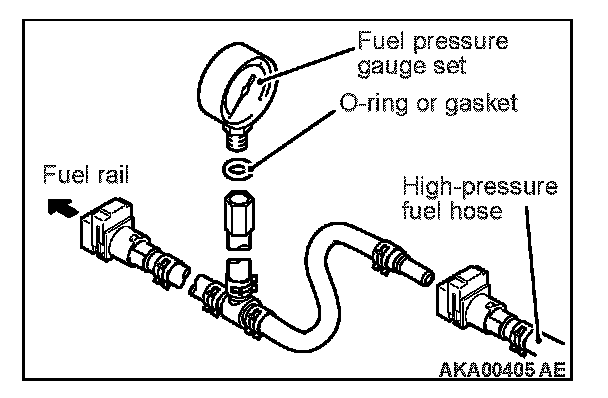 Fuel pressure gauge set

O-ring or gasket

Fuel rail

High-pressure fuel hose

AKA00405 AE