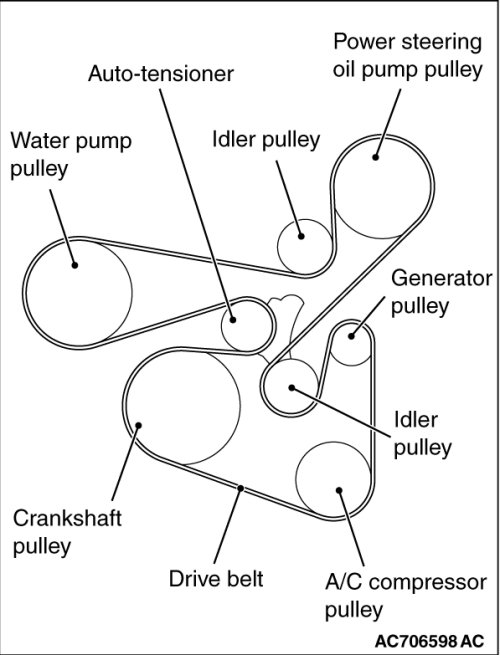 Power steering oil pump pulley

Auto-tensioner

Water pump pulley

Idler pulley

Generator pulley

Idler pulley

Crankshaft pulley

Drive belt

A/C compressor pulley

AC706598 AC