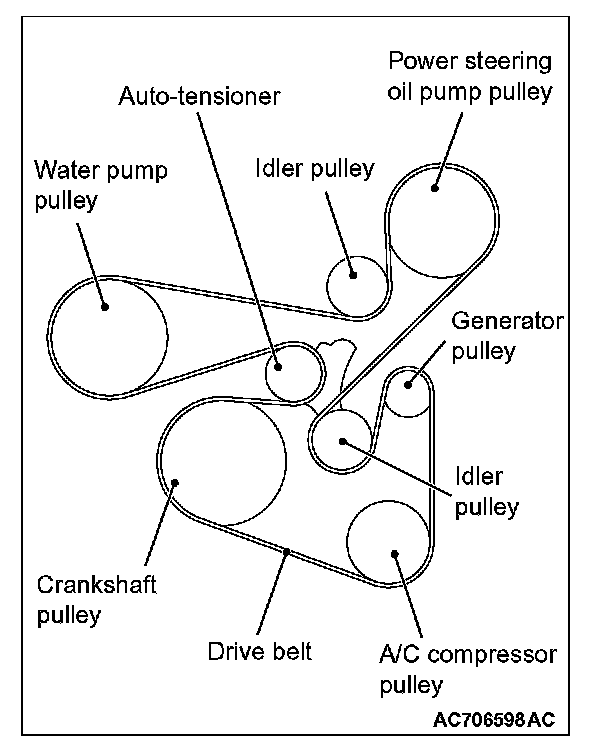 Power steering oil pump pulley

Auto-tensioner

Water pump pulley

Idler pulley

Generator pulley

Idler pulley

Crankshaft pulley

Drive belt

A/C compressor pulley

AC706598AC