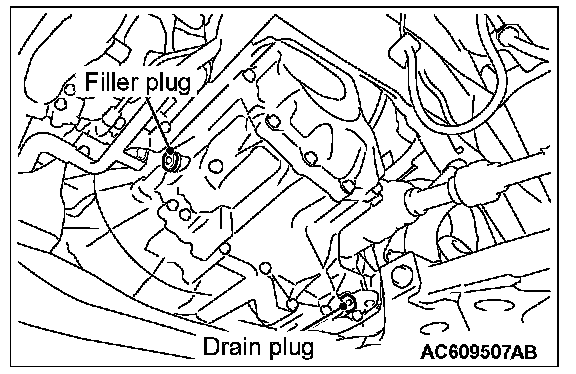 Filler plug

Drain plug

AC609507AB