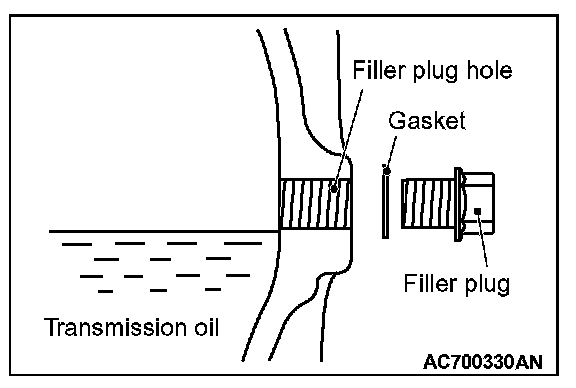 Filler plug hole
Gasket
Filler plug
Transmission oil
AC700330AN