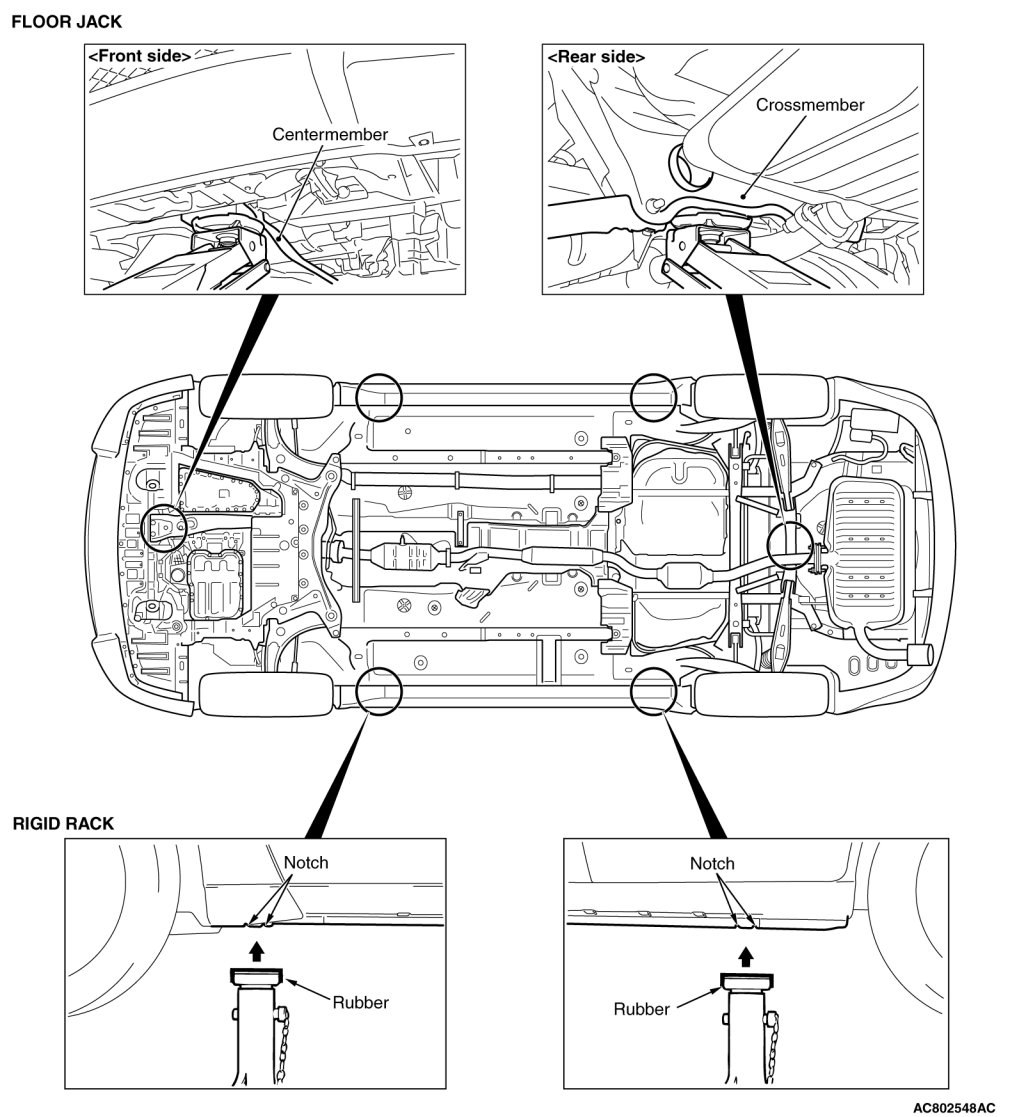 FLOOR JACK

<Front side>

Centermember

<Rear side>

Crossmember

RIGID RACK

Notch

Rubber

Notch

Rubber

AC802548AC