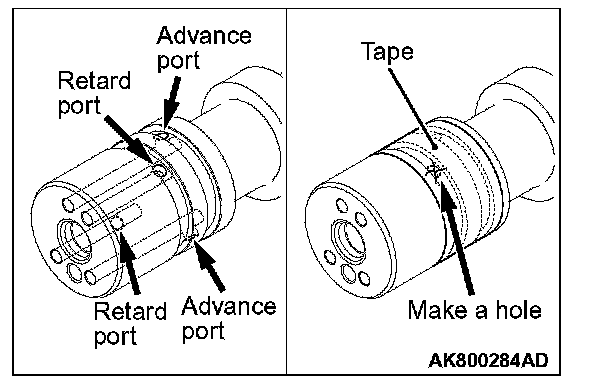 Advance port

Retard port

Retard port

Advance port

Tape

Make a hole

AK800284AD