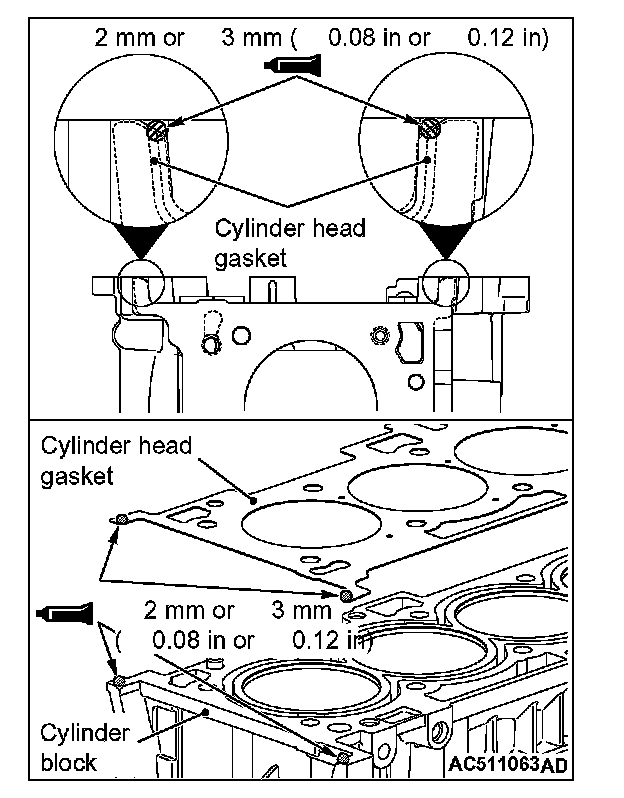 2 mm or 3 mm ( 0.08 in or 0.12 in)

Cylinder head gasket

Cylinder head gasket

2 mm or 3 mm
( 0.08 in or 0.12 in)

Cylinder block

AC511063AD