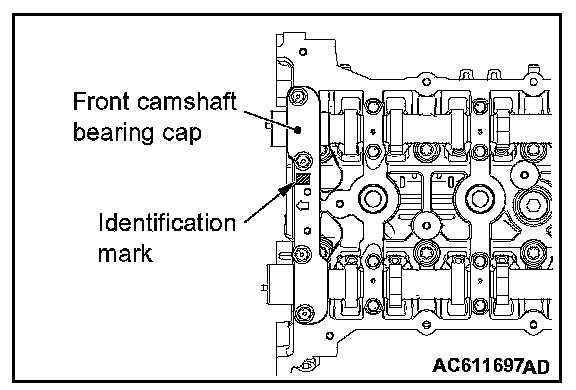 Front camshaft bearing cap

Identification mark

AC611697AD