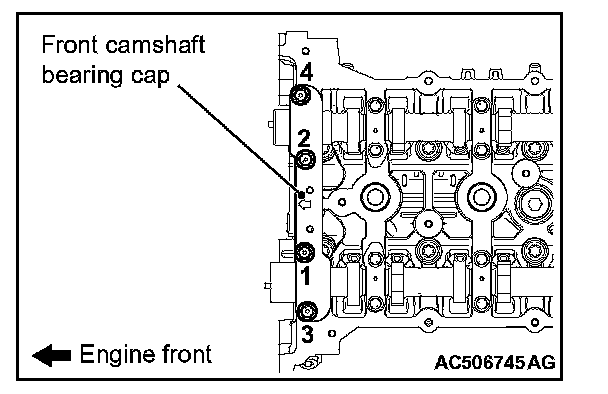 Front camshaft bearing cap

4

2

1

3

Engine front

AC506745AG