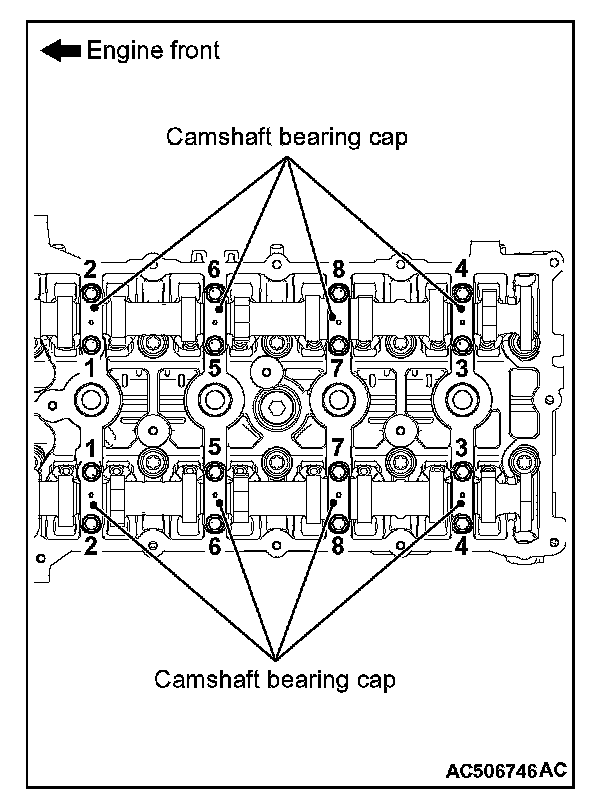 Engine front

Camshaft bearing cap

2 6 8 4

1 5 7 3

1 5 7 3

2 6 8 4

Camshaft bearing cap

AC506746AC