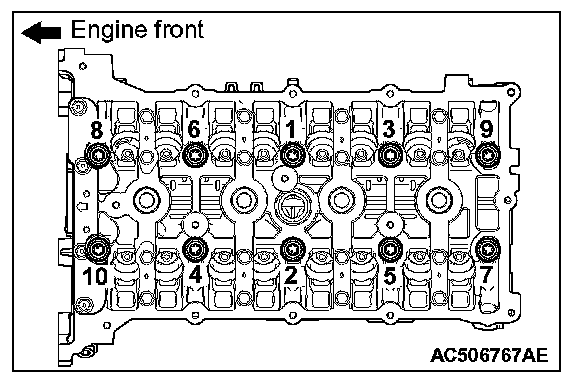 Engine front

8
6
1
3
9
10
4
2
5
7

AC506767AE