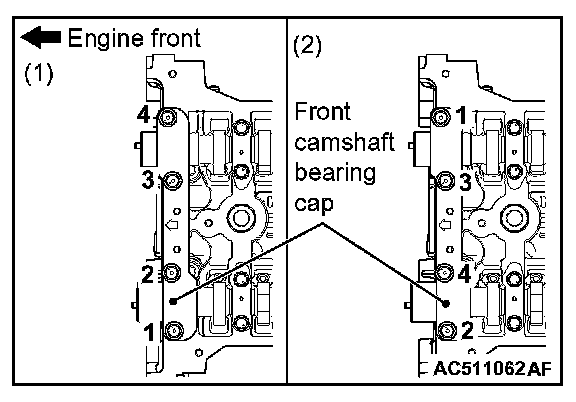 Engine front

(1)

4

3

2

1

(2)

Front camshaft bearing cap

1

3

4

2

AC511062AF