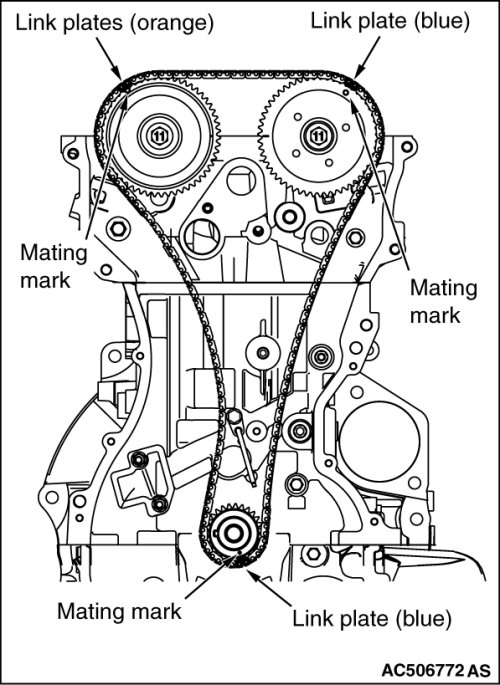 Link plates (orange)
Link plate (blue)

11
11

Mating mark

Mating mark

Mating mark
Link plate (blue)

AC506772 AS