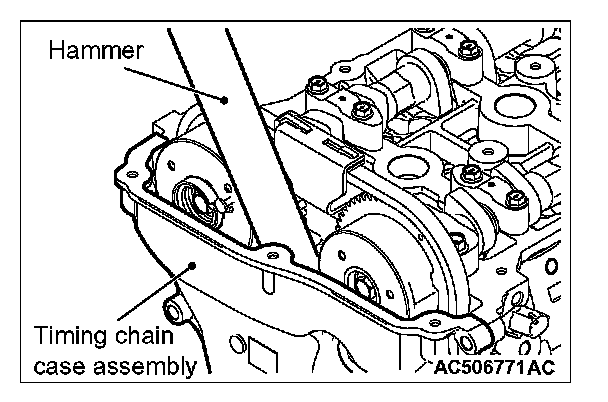 Hammer

Timing chain case assembly

AC506771AC