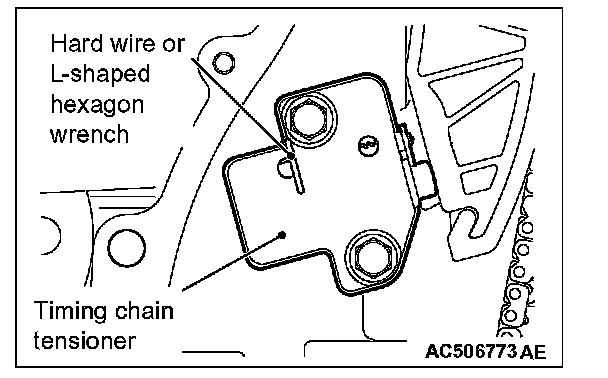 Hard wire or L-shaped hexagon wrench

Timing chain tensioner

AC506773 AE