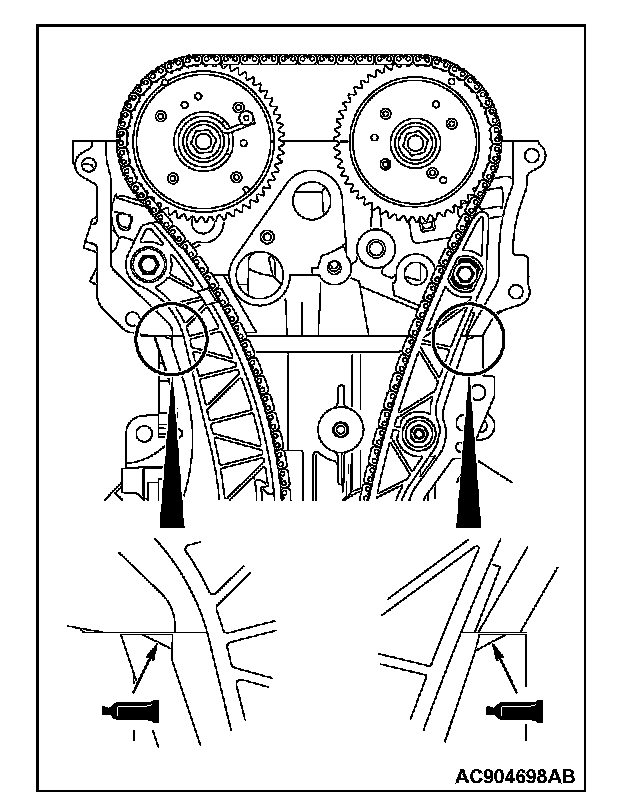 AC904698AB