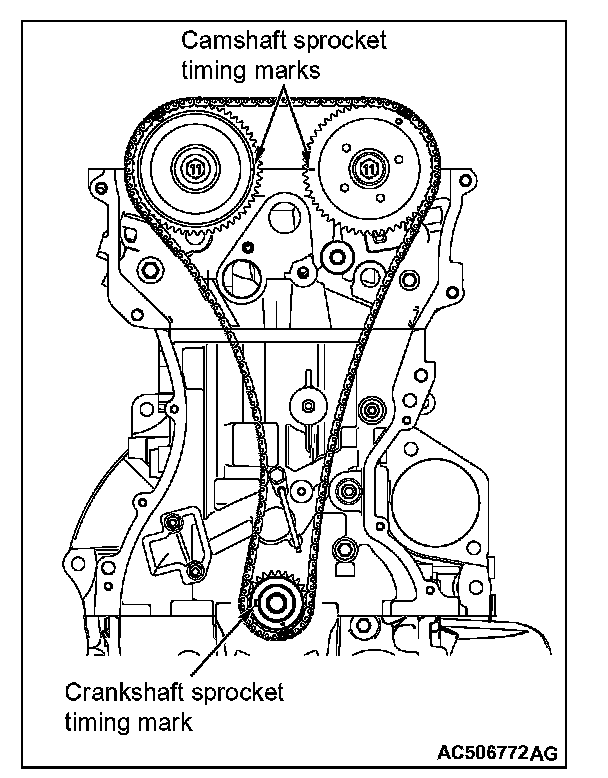 Camshaft sprocket timing marks

11

11

Crankshaft sprocket timing mark

AC506772AG