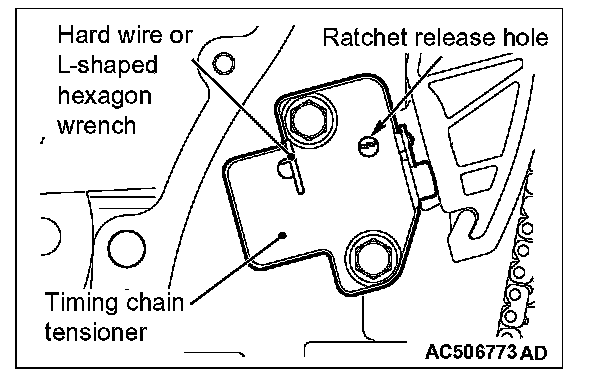 Hard wire or L-shaped hexagon wrench

Ratchet release hole

Timing chain tensioner

AC506773 AD