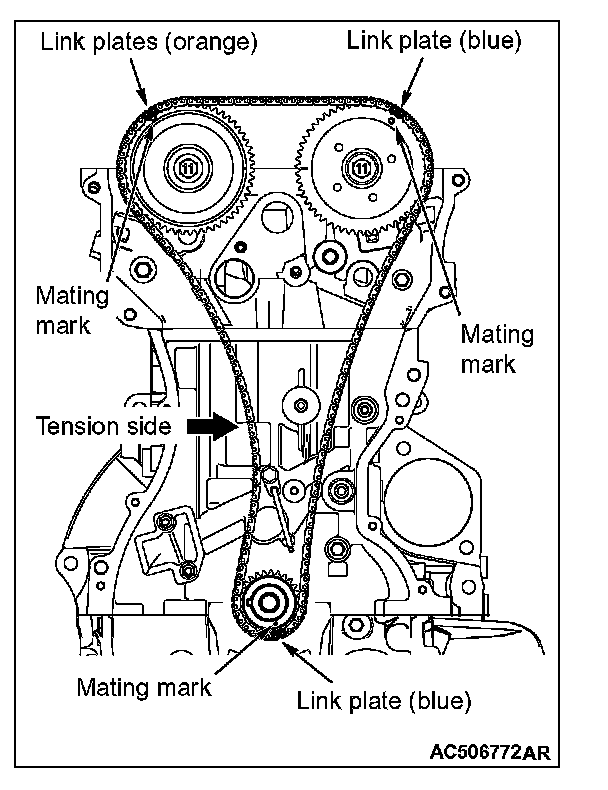 Link plates (orange)

Link plate (blue)

11

11

Mating mark

Mating mark

Tension side

Mating mark

Link plate (blue)

AC506772AR