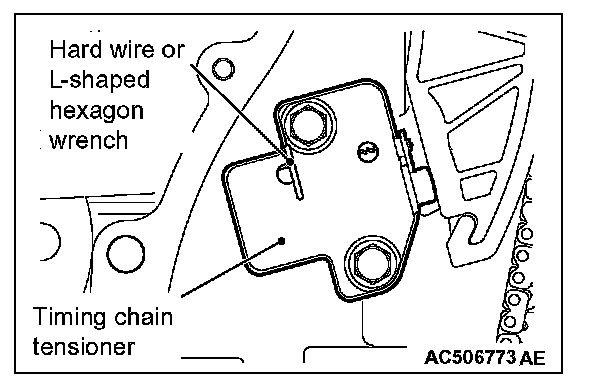 Hard wire or L-shaped hexagon wrench

Timing chain tensioner

AC506773 AE