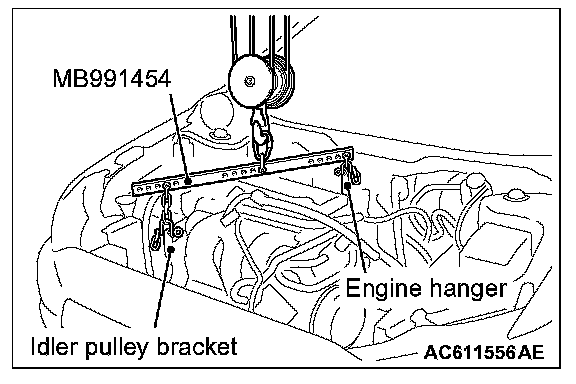 MB991454

Engine hanger

Idler pulley bracket

AC611556AE