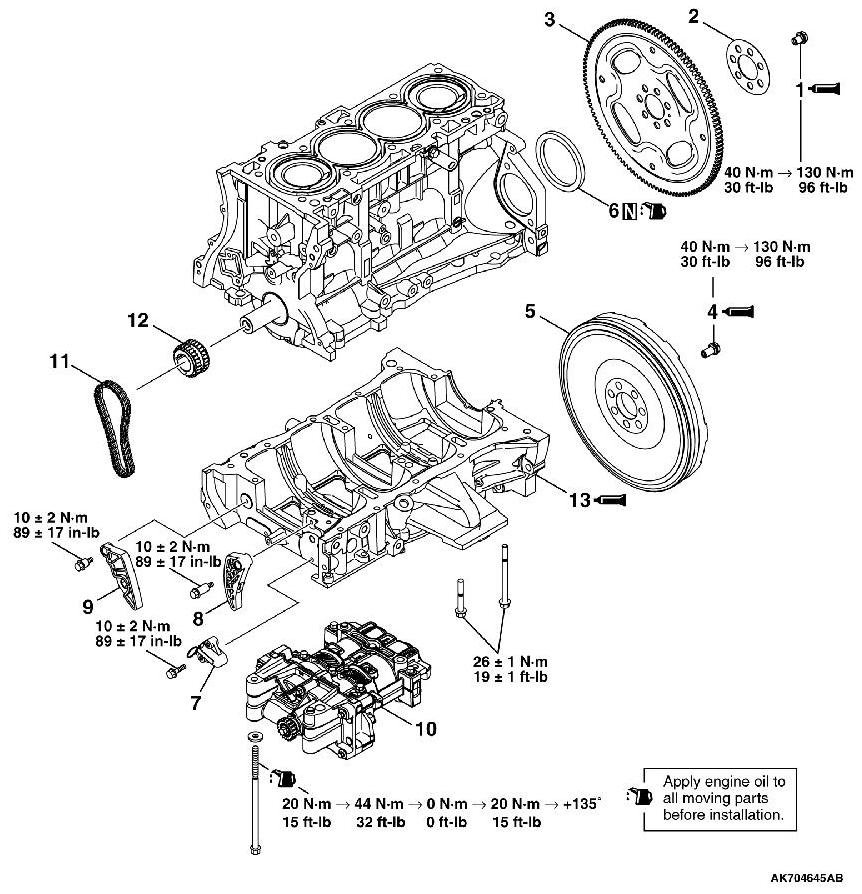 3
2
1
40 N·m → 130 N·m
30 ft-lb 96 ft-lb
6 N
40 N·m → 130 N·m
30 ft-lb 96 ft-lb
4
5
12
11
13
10 ± 2 N·m
89 ± 17 in-lb
10 ± 2 N·m
89 ± 17 in-lb
9
8
10 ± 2 N·m
89 ± 17 in-lb
7
26 ± 1 N·m
19 ± 1 ft-lb
10
20 N·m → 44 N·m → 0 N·m → 20 N·m → +135°
15 ft-lb 32 ft-lb 0 ft-lb 15 ft-lb
Apply engine oil to all moving parts before installation.
AK704645AB