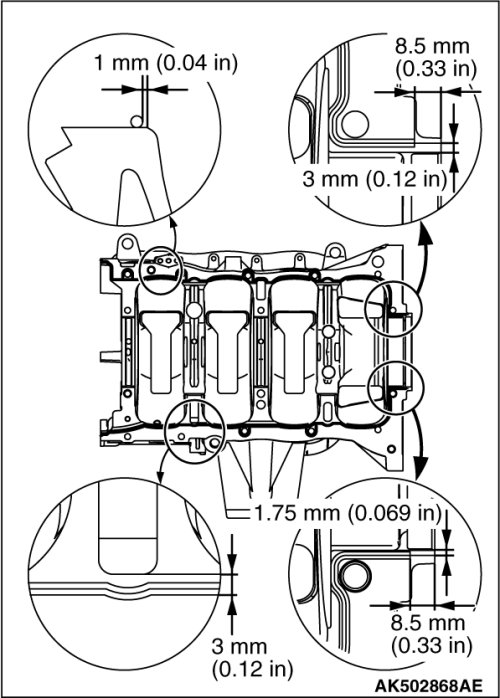 1 mm (0.04 in)

8.5 mm (0.33 in)

3 mm (0.12 in)

1.75 mm (0.069 in)

3 mm (0.12 in)

8.5 mm (0.33 in)

AK502868AE