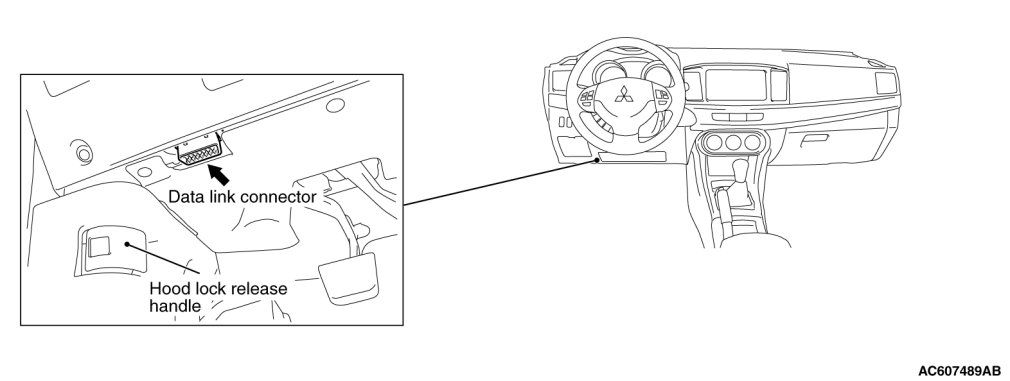 Data link connector

Hood lock release handle

AC607489AB