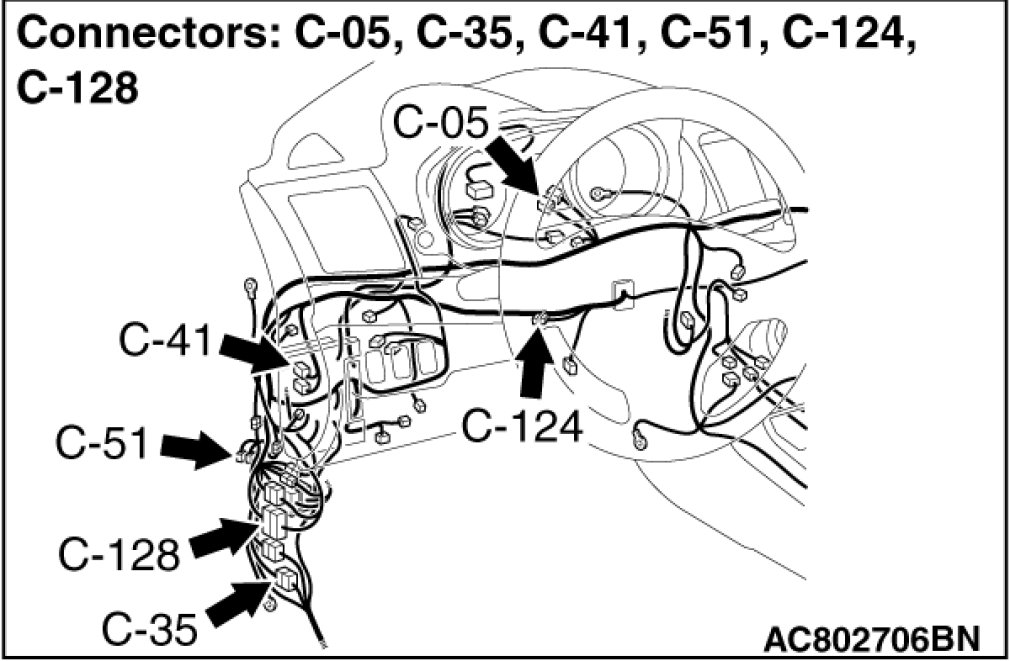 Connectors: C-05, C-35, C-41, C-51, C-124, C-128

C-05

C-41

C-124

C-51

C-128

C-35

AC802706BN