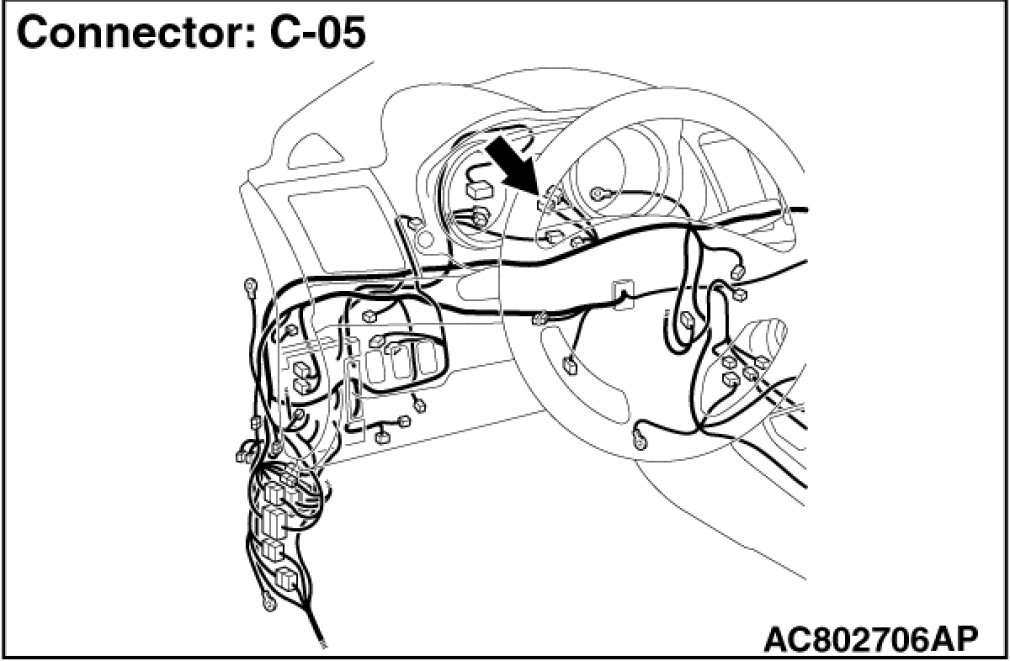 Connector: C-05

AC802706AP