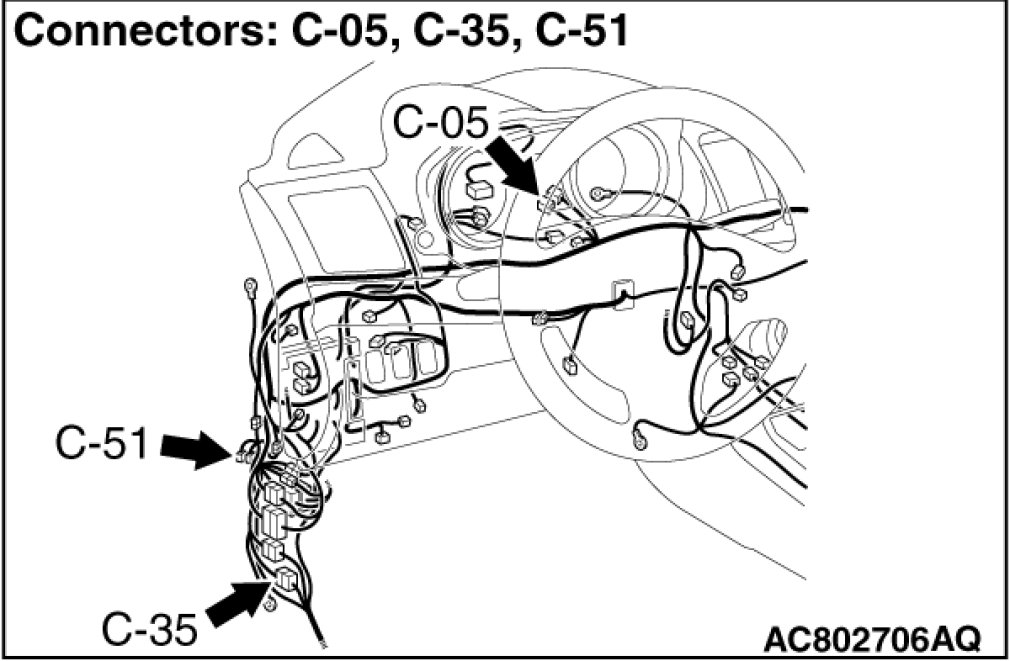 Connectors: C-05, C-35, C-51

C-05

C-51

C-35

AC802706AQ