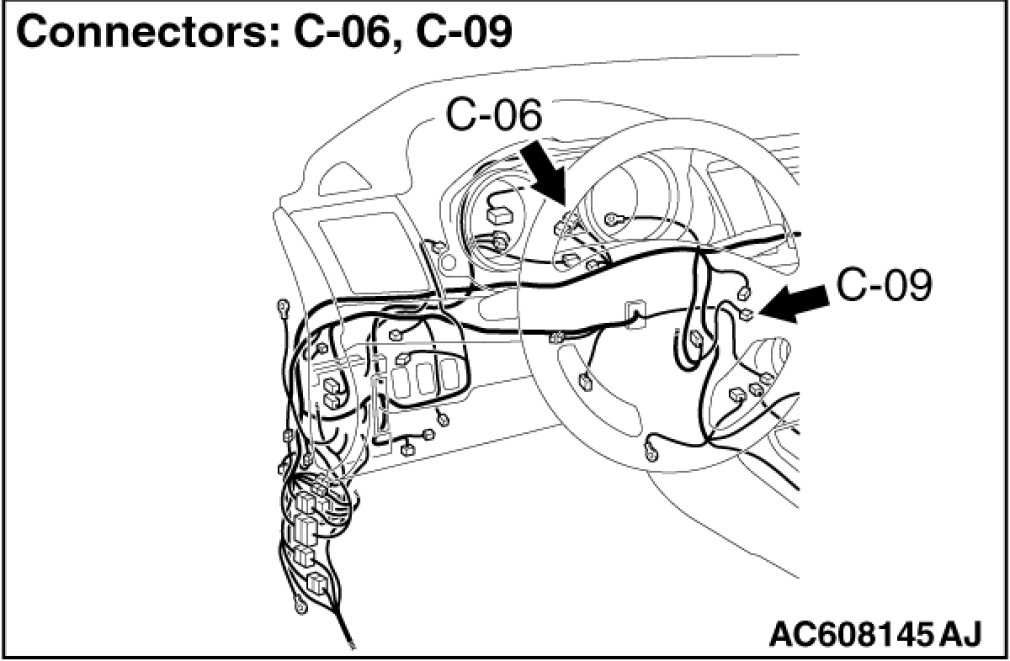 Connectors: C-06, C-09

C-06

C-09

AC608145 AJ