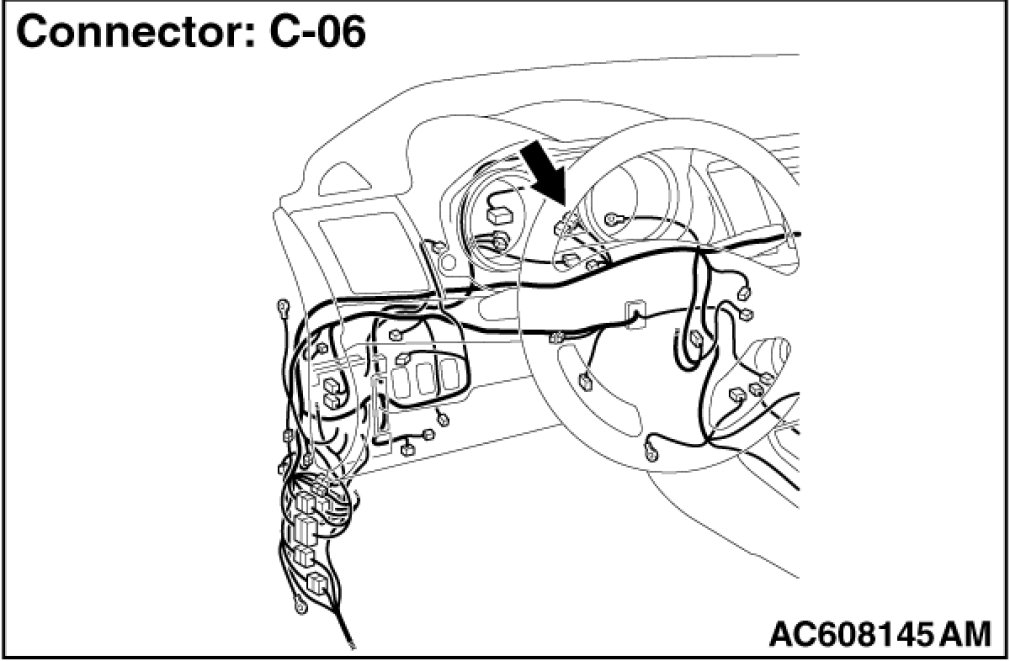 Connector: C-06

AC608145 AM