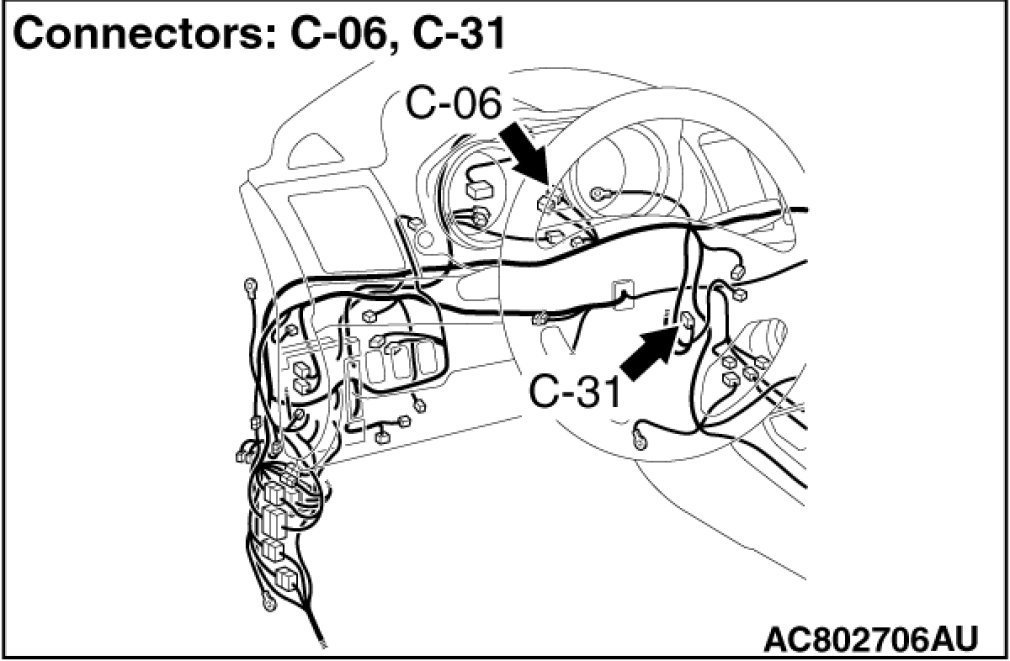 Connectors: C-06, C-31

C-06

C-31

AC802706AU