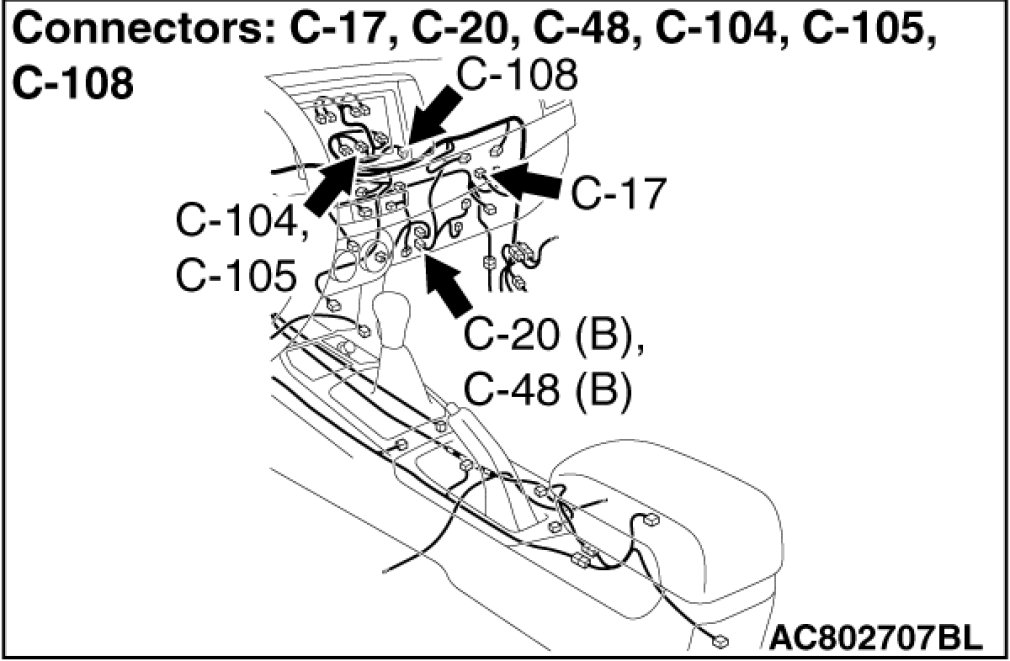 Connectors: C-17, C-20, C-48, C-104, C-105, C-108

C-108

C-17

C-104, C-105

C-20 (B), C-48 (B)

AC802707BL