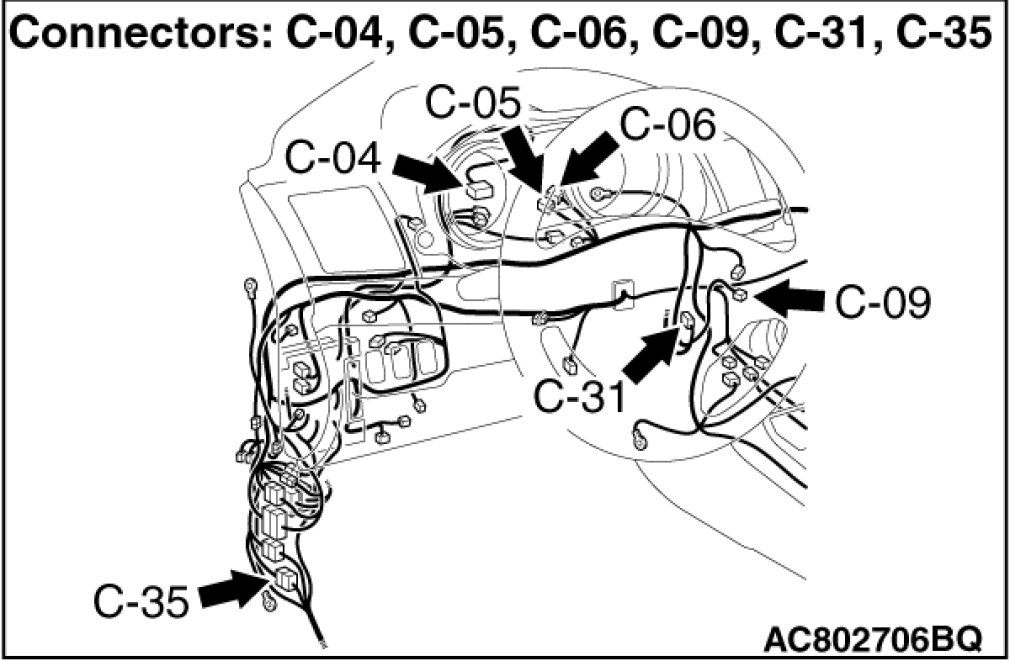 Connectors: C-04, C-05, C-06, C-09, C-31, C-35

C-05
C-06
C-04
C-09
C-31
C-35

AC802706BQ