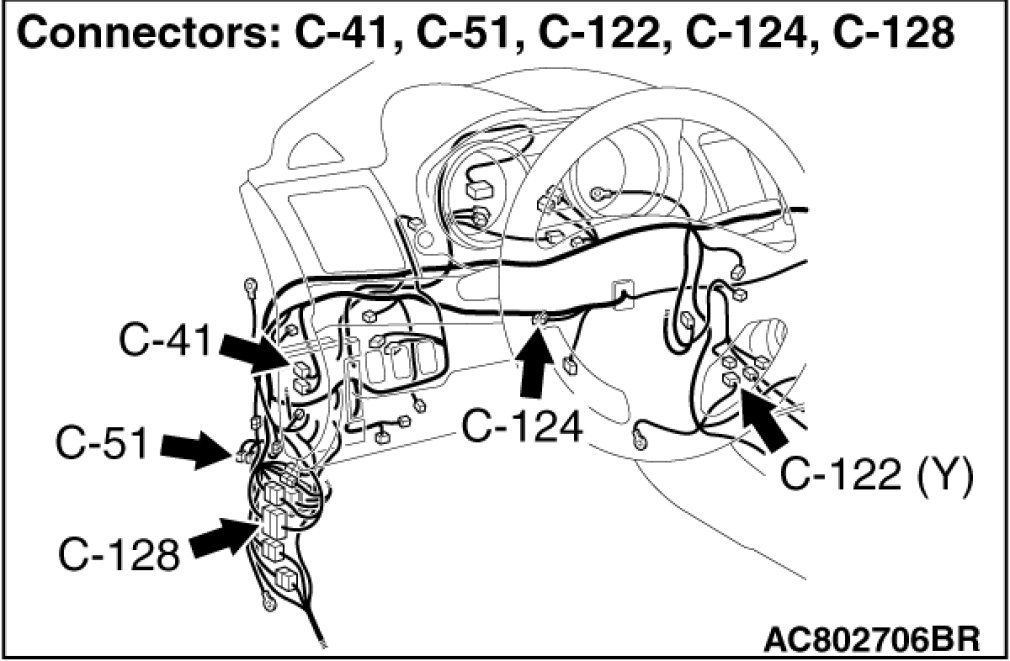 Connectors: C-41, C-51, C-122, C-124, C-128

C-41

C-51

C-128

C-124

C-122 (Y)

AC802706BR