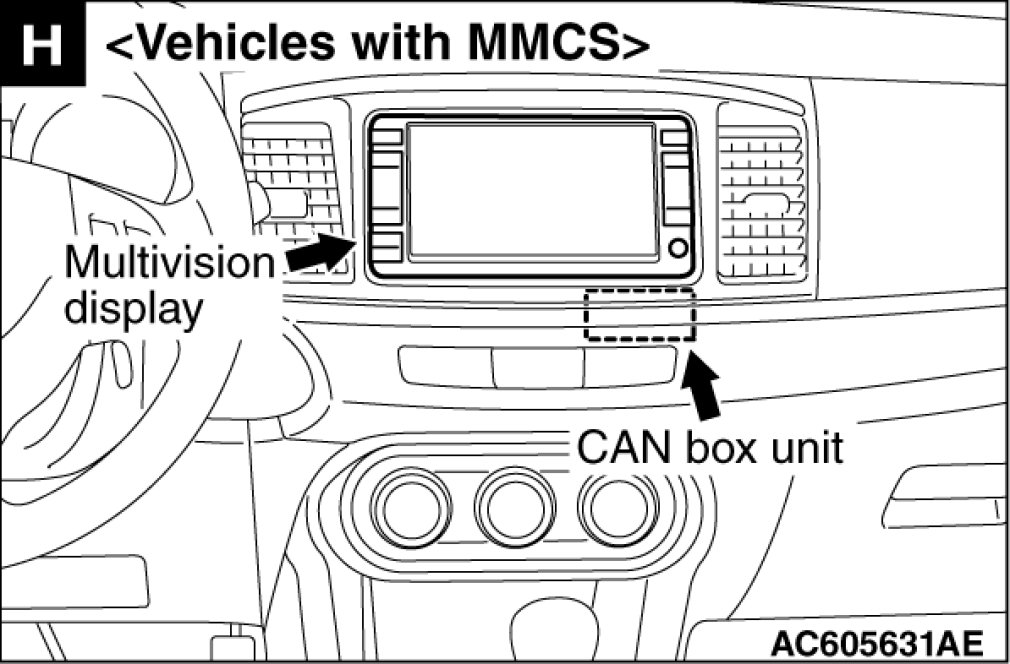 H <Vehicles with MMCS>

Multivision display

CAN box unit

AC605631AE