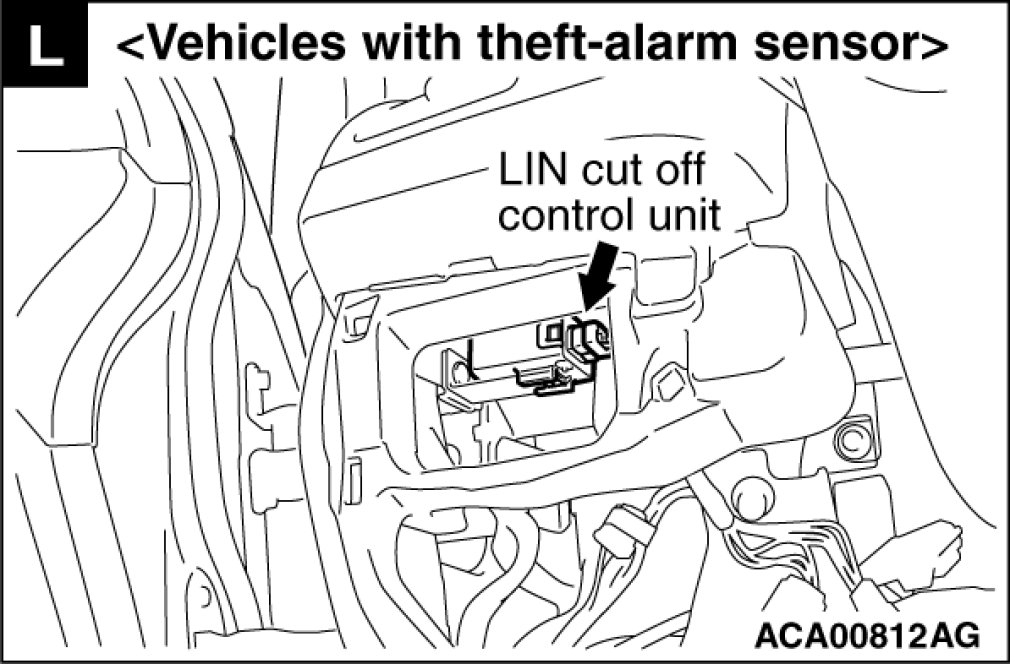 L <Vehicles with theft-alarm sensor>

LIN cut off control unit

ACA00812AG