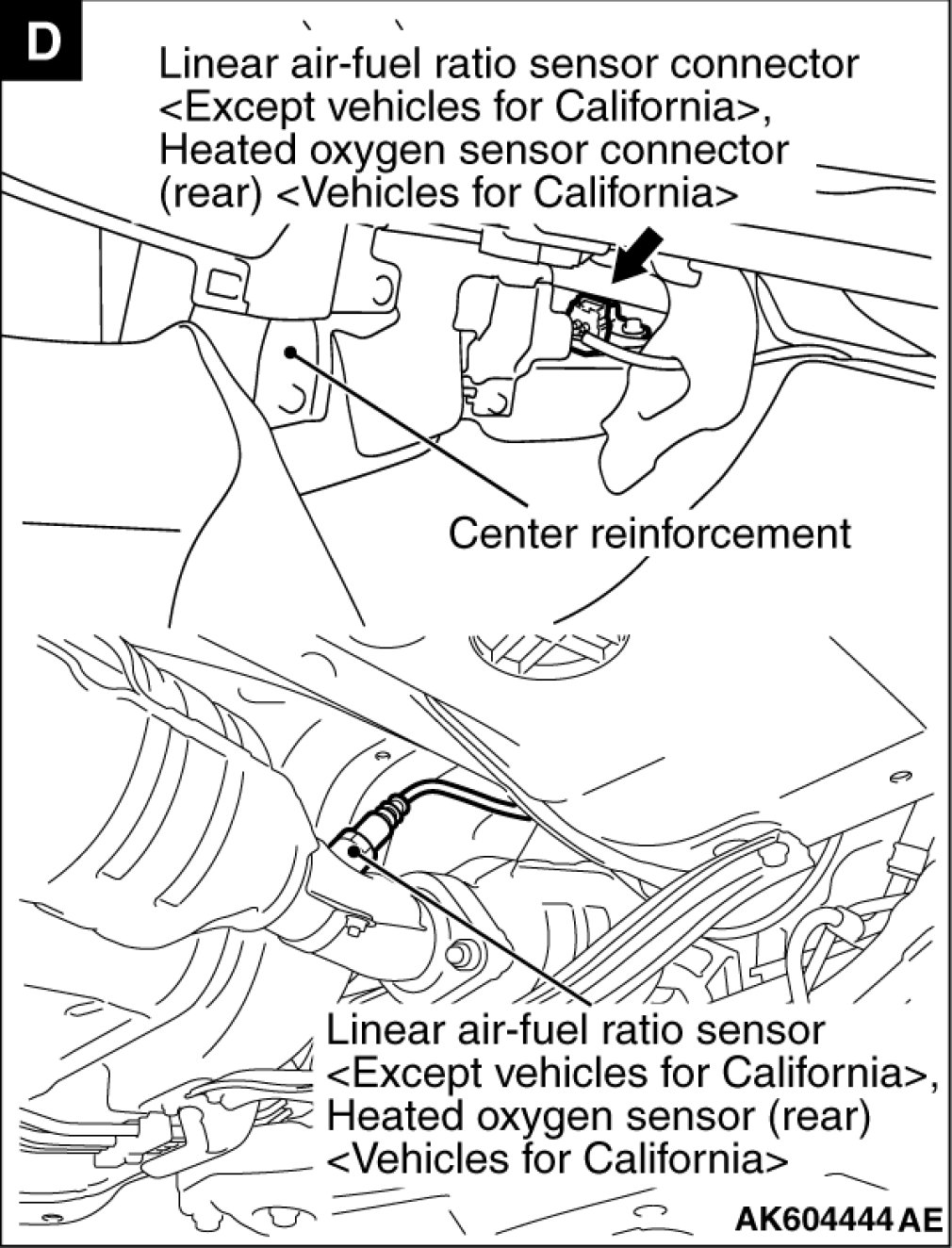 D

Linear air-fuel ratio sensor connector <Except vehicles for California>, Heated oxygen sensor connector (rear) <Vehicles for California>

Center reinforcement

Linear air-fuel ratio sensor <Except vehicles for California>, Heated oxygen sensor (rear) <Vehicles for California>

AK604444 AE